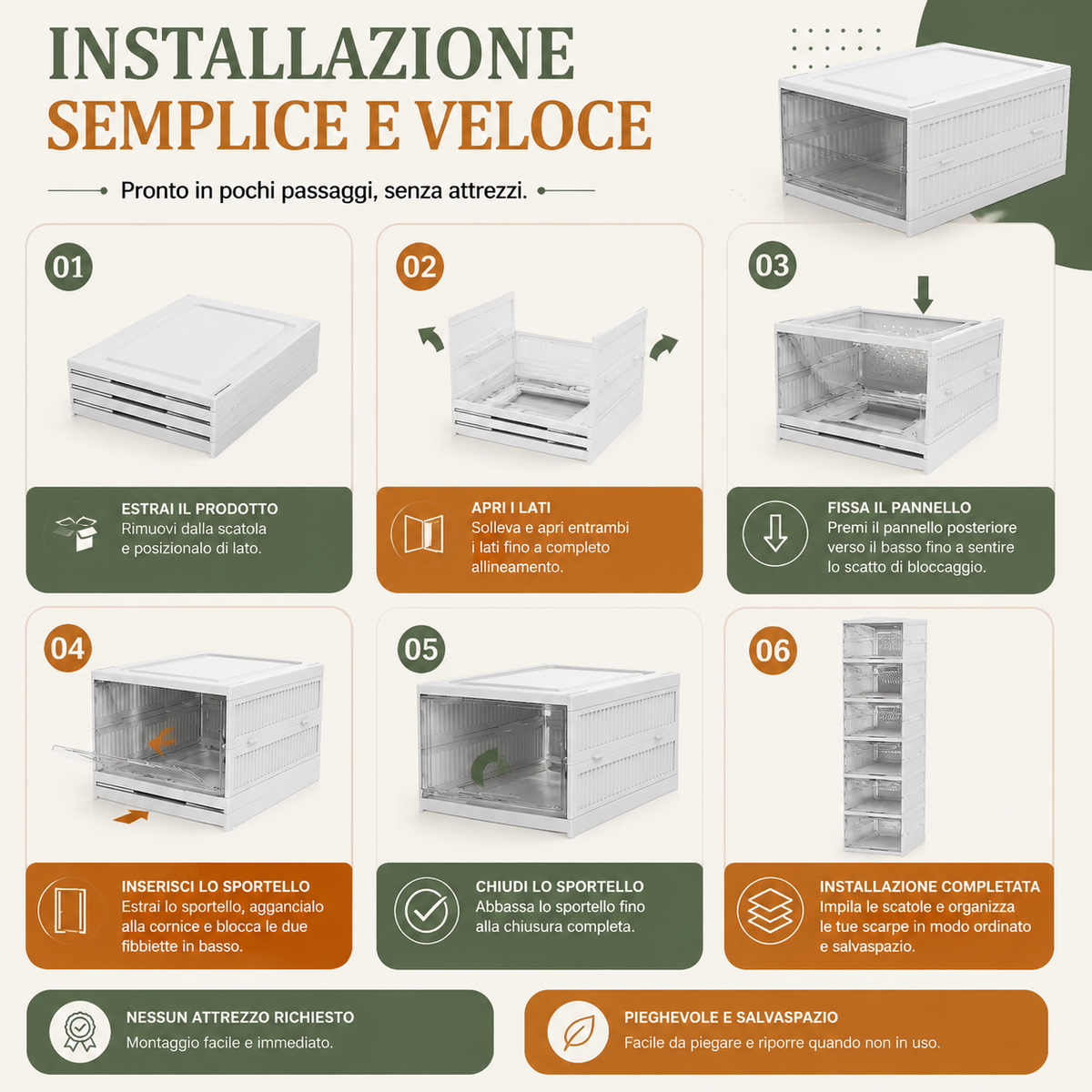 INSTALLAZIONE
SEMPLICE E VELOCE

Pronto in pochi passaggi, senza attrezzi.

01

ESTRAI IL PRODOTTO
Rimuovi dalla scatola e posizionalo di lato.

02

APRI I LATI
Solleva e apri entrambi i lati fino a completo allineamento.

03

FISSA IL PANNELLO
Premi il pannello posteriore verso il basso fino a sentire lo scatto di bloccaggio.

04

INSERISCI LO SPORTELLO
Estrai lo sportello, aggancialo alla cornice e blocca le due fibbiette in basso.

05

CHIUDI LO SPORTELLO
Abbassa lo sportello fino alla chiusura completa.

06

INSTALLAZIONE COMPLETATA
Impila le scatole e organizza le tue scarpe in modo ordinato e salvaspazio.

NESSUN ATTREZZO RICHIESTO
Montaggio facile e immediato.

PIEGHEVOLE E SALVASPAZIO
Facile da piegare e riporre quando non in uso.